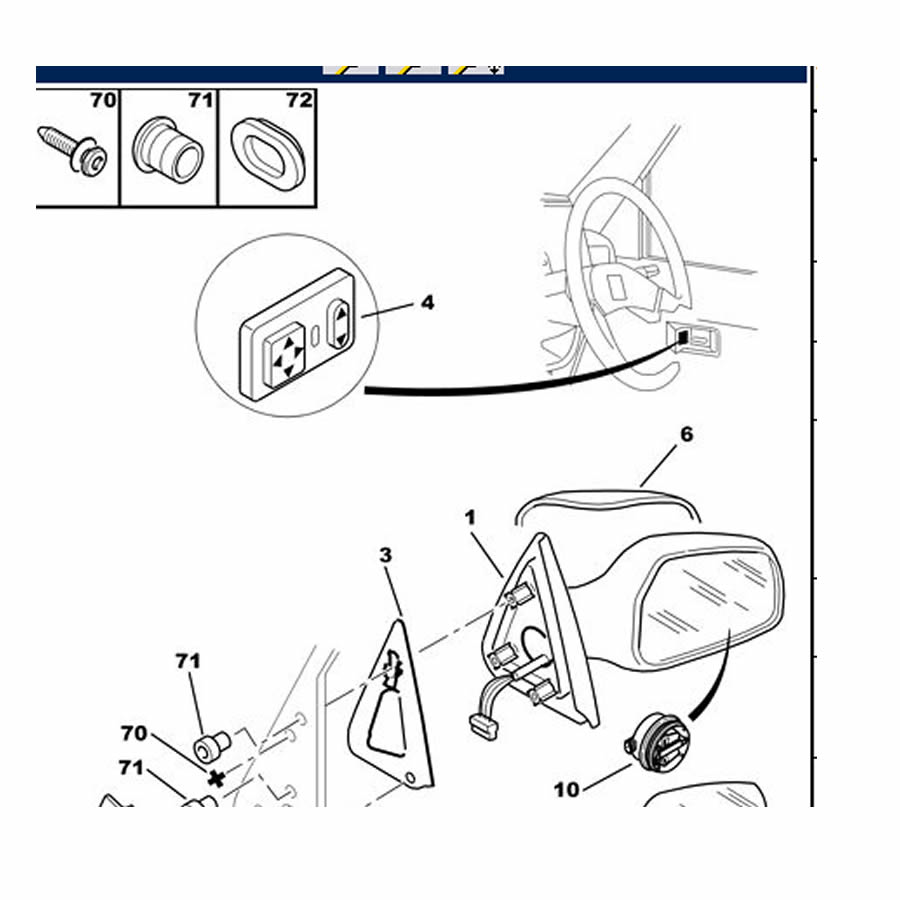 70
71
72
4
6
1
3
71
70
71
10